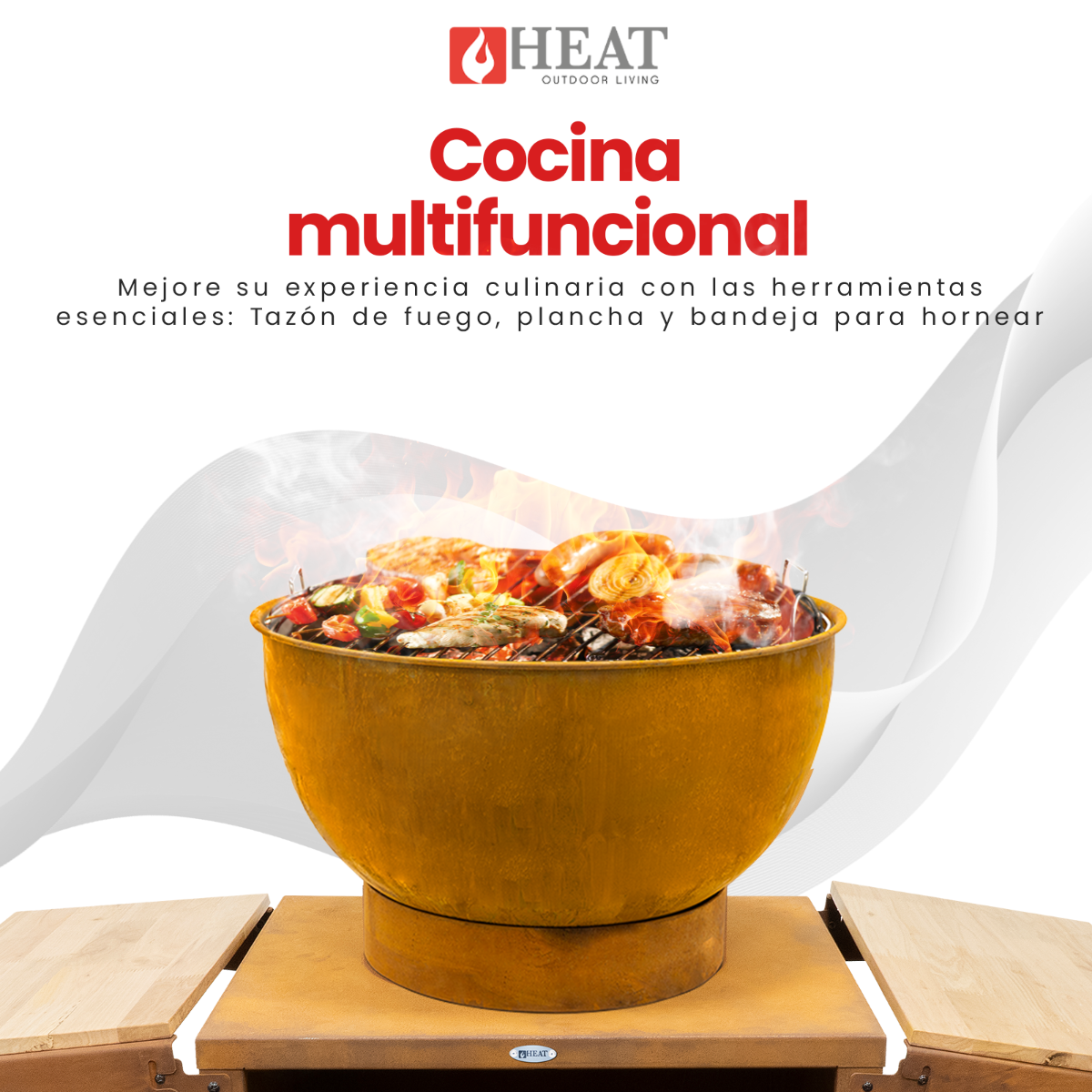 HEAT
OUTDOOR LIVING

Cocina multifuncional

Mejore su experiencia culinaria con las herramientas esenciales: Tazón de fuego, plancha y bandeja para hornear

HEAT